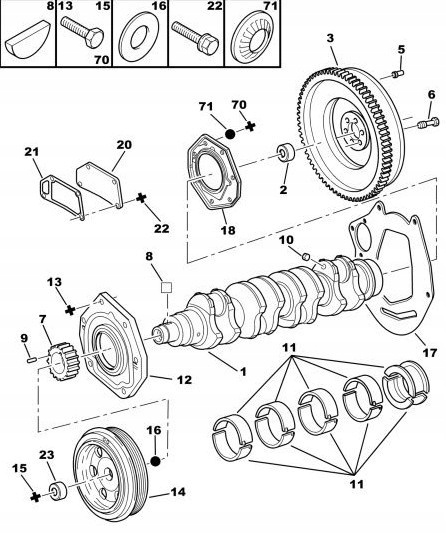 8
13
15
70
16
22
71
3
5
6
71
70
21
20
2
22
18
10
8
13
7
9
12
1
17
11
16
23
15
14
11