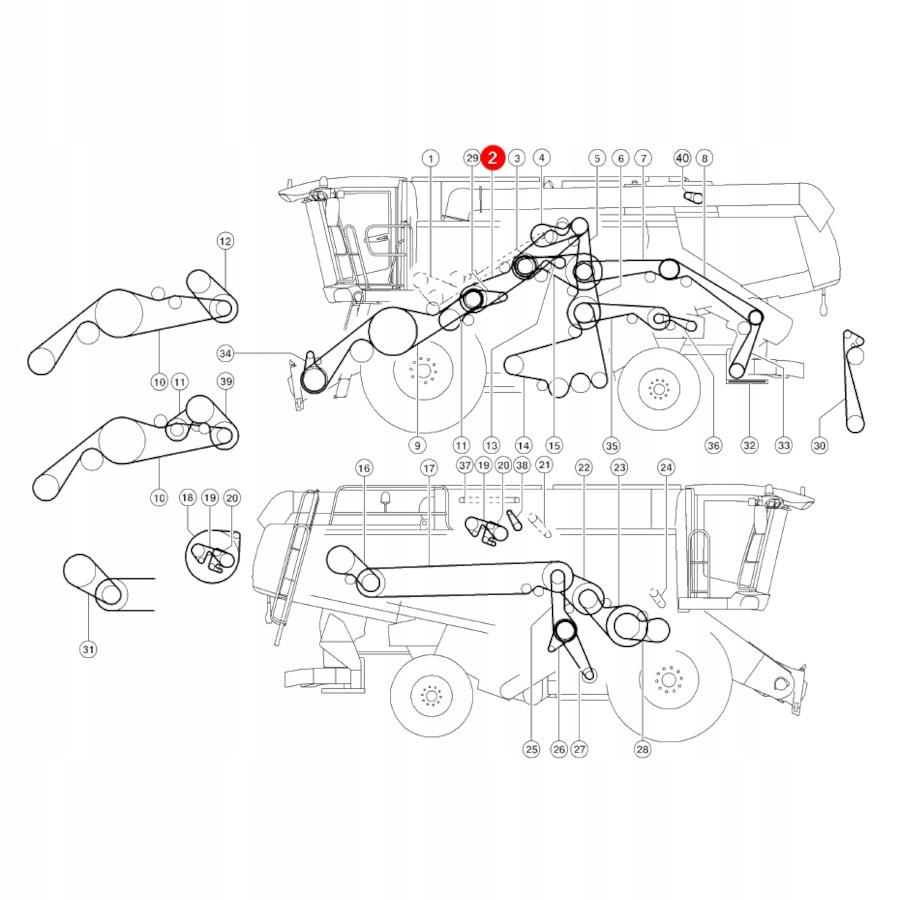 1
29
2
3
4
5
6
7
40
8
12
34
10
11
39
9
11
13
14
15
35
36
32
33
30
10
16
17
37
19
20
38
21
22
23
24
18
19
20
31
25
26
27
28