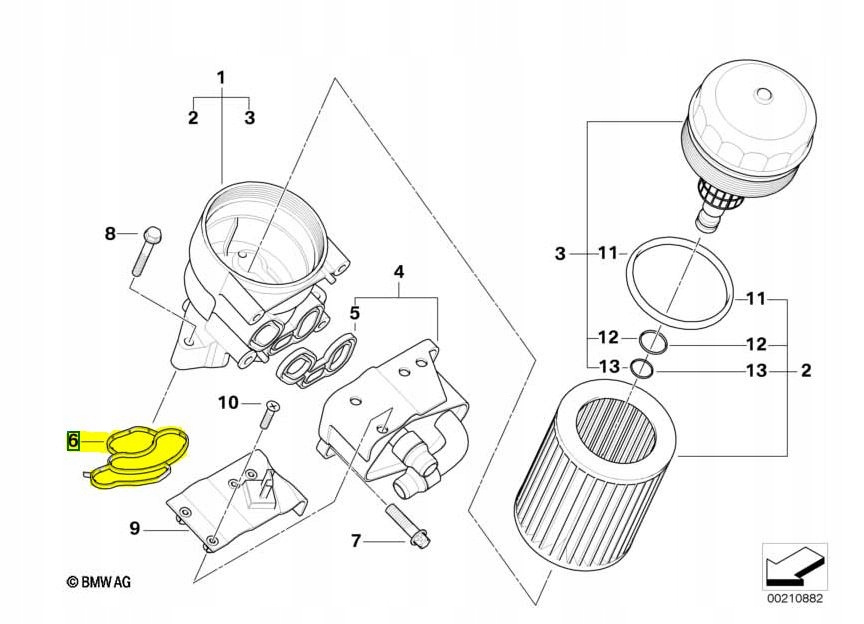 1
2
3
8
4
5
10
6
9
7
3
11
11
12
12
13
13
2
© BMW AG
00210882