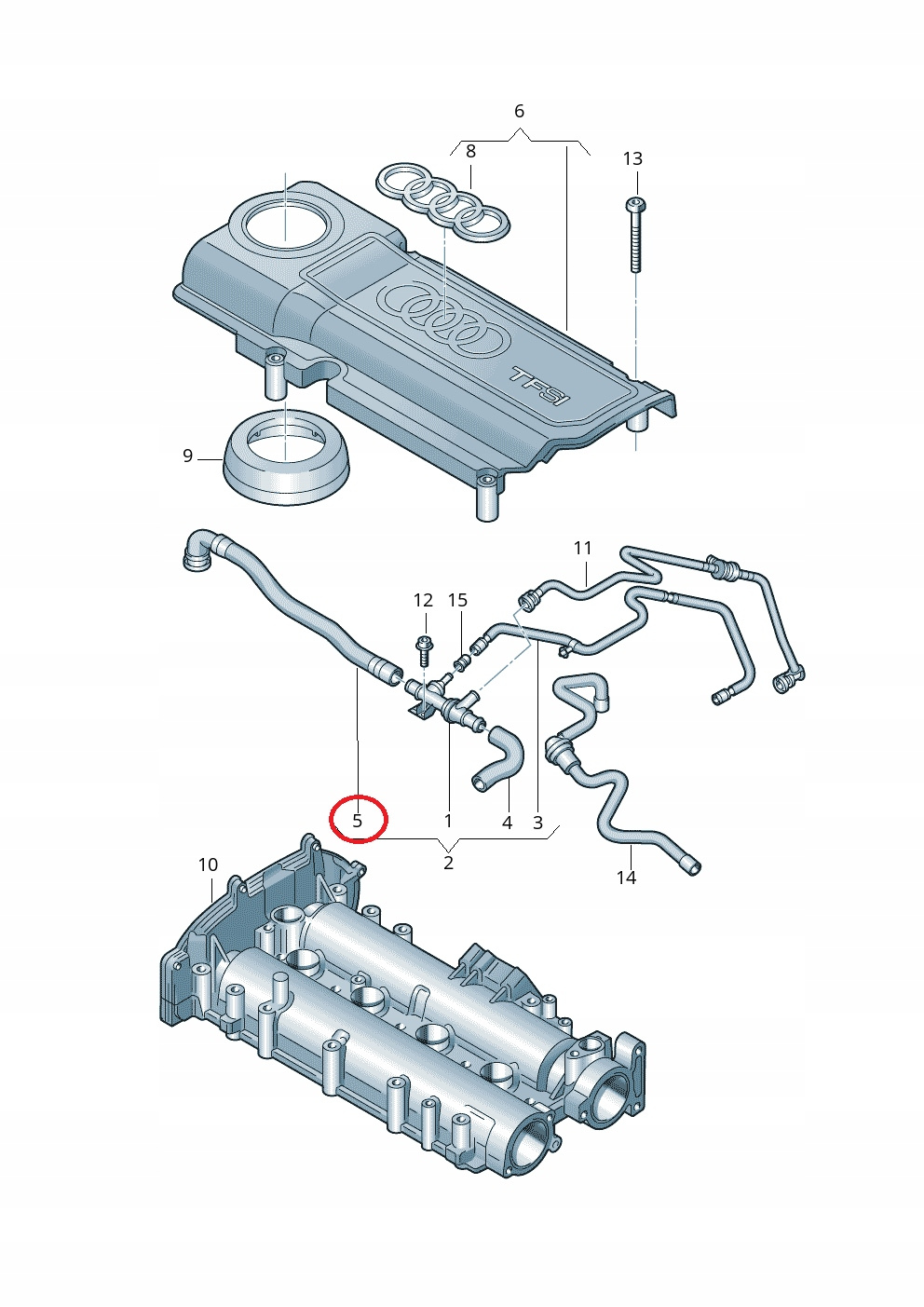 6
8
13
TFSI
9
11
12
15
5
1
4
3
2
14
10