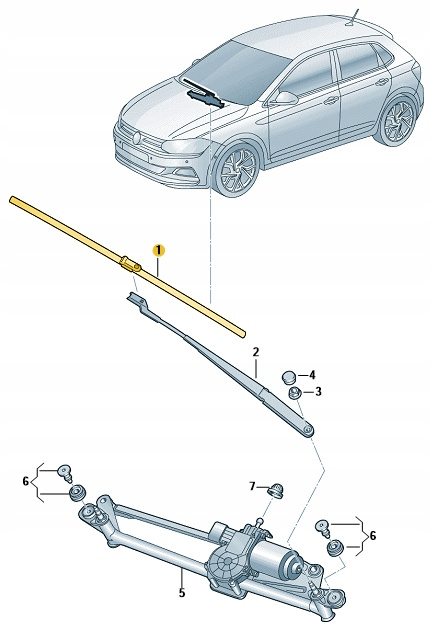 1
2
4
3
6
7
6
5