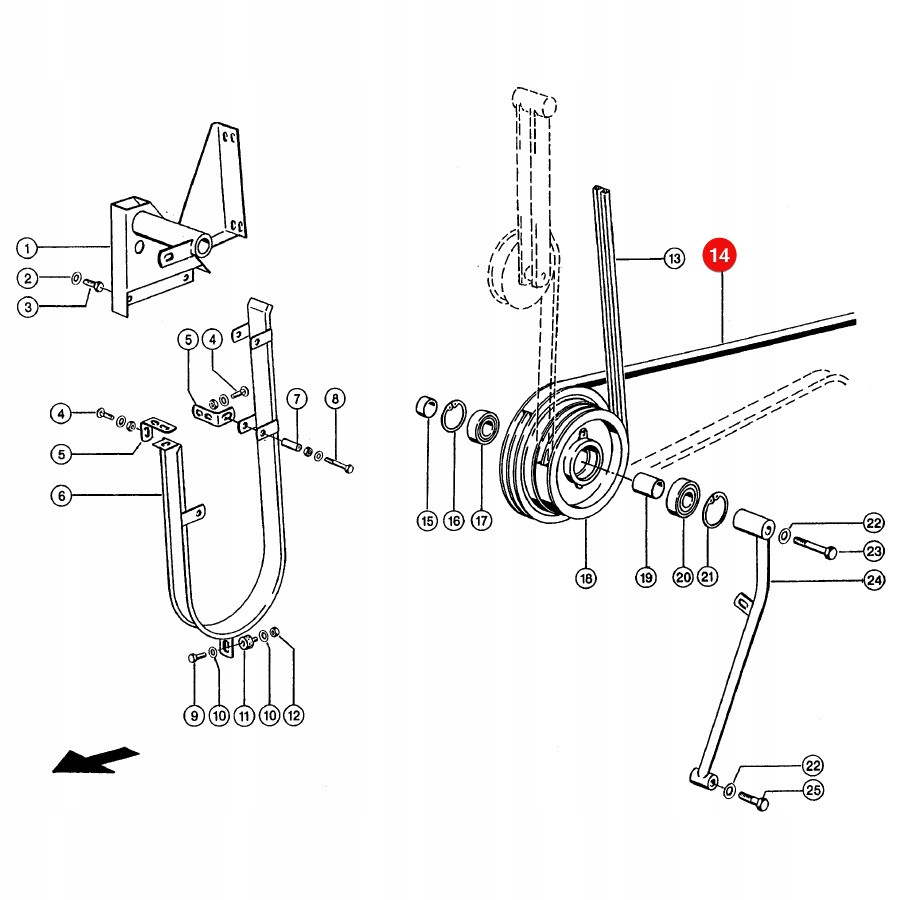 1
2
3
5
4
4
5
6
7
8
9
10
11
10
12
13
14
15
16
17
18
19
20
21
22
23
24
22
25