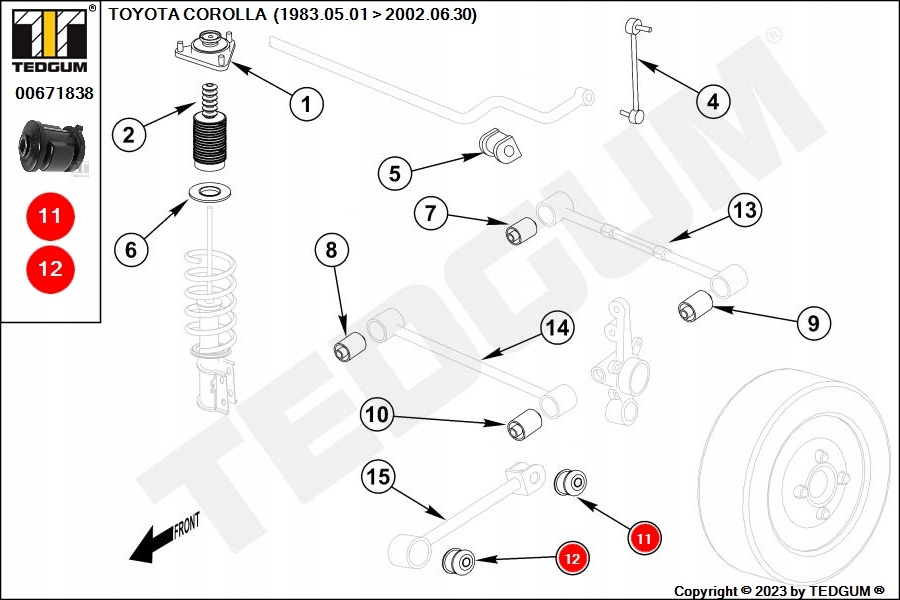 TEDGUM®
00671838
11
12
TOYOTA COROLLA (1983.05.01 > 2002.06.30)
1
2
4
5
6
7
13
8
9
14
10
15
11
12
FRONT
TEDGUM®
Copyright © 2023 by TEDGUM ®