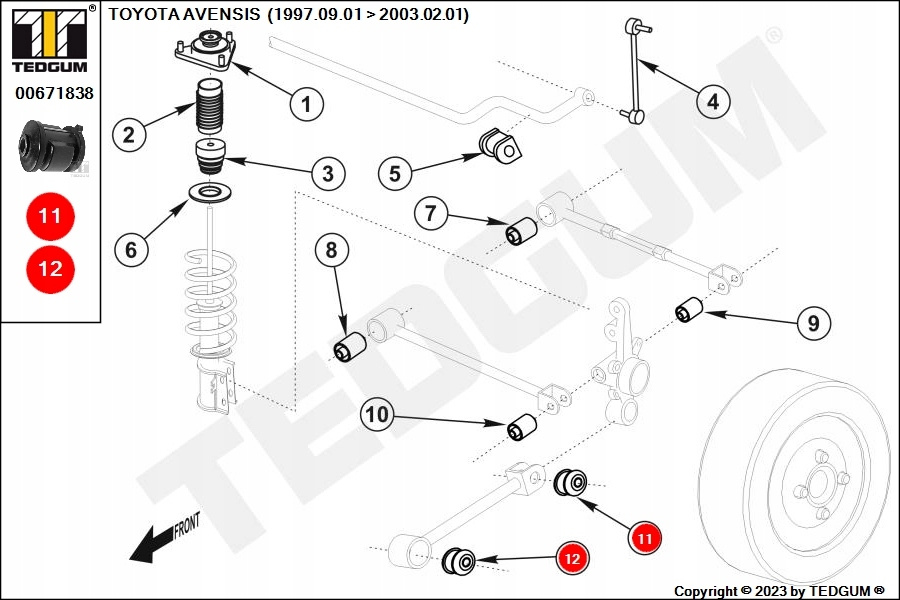 TEDGUM®
00671838
11
12
TOYOTA AVENSIS (1997.09.01 > 2003.02.01)
1
2
3
4
5
6
7
8
9
10
11
12
FRONT
TEDGUM®
Copyright © 2023 by TEDGUM ®