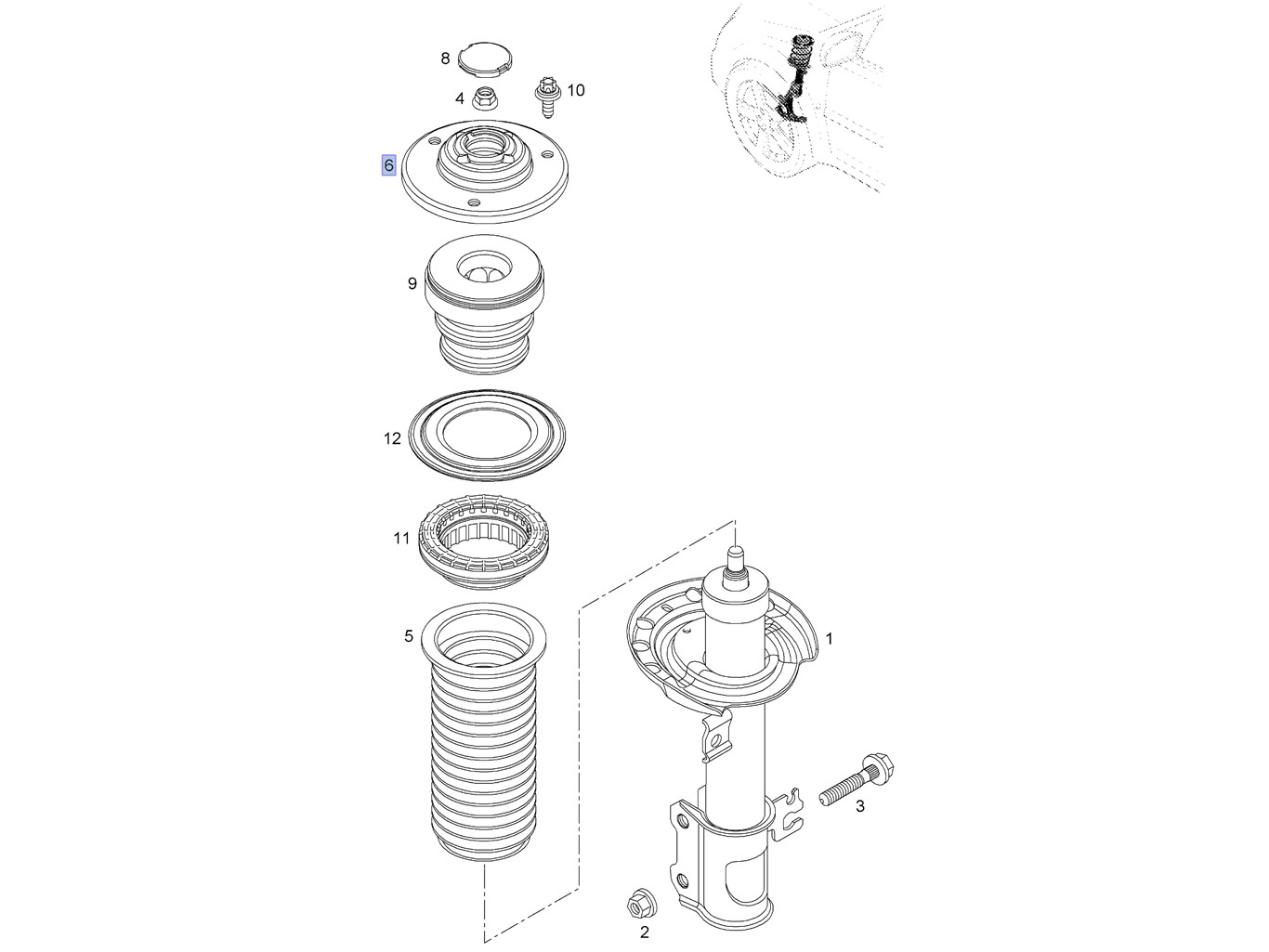 8
4
10
6
9
12
11
5
1
3
2