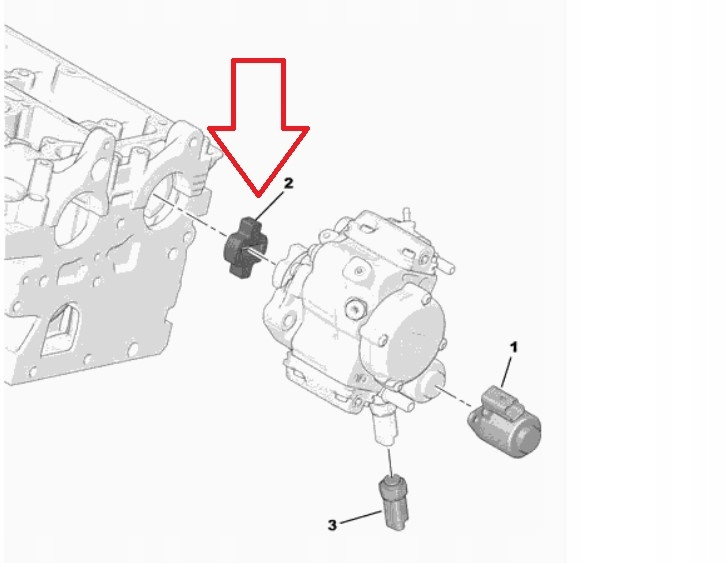 2
1
3