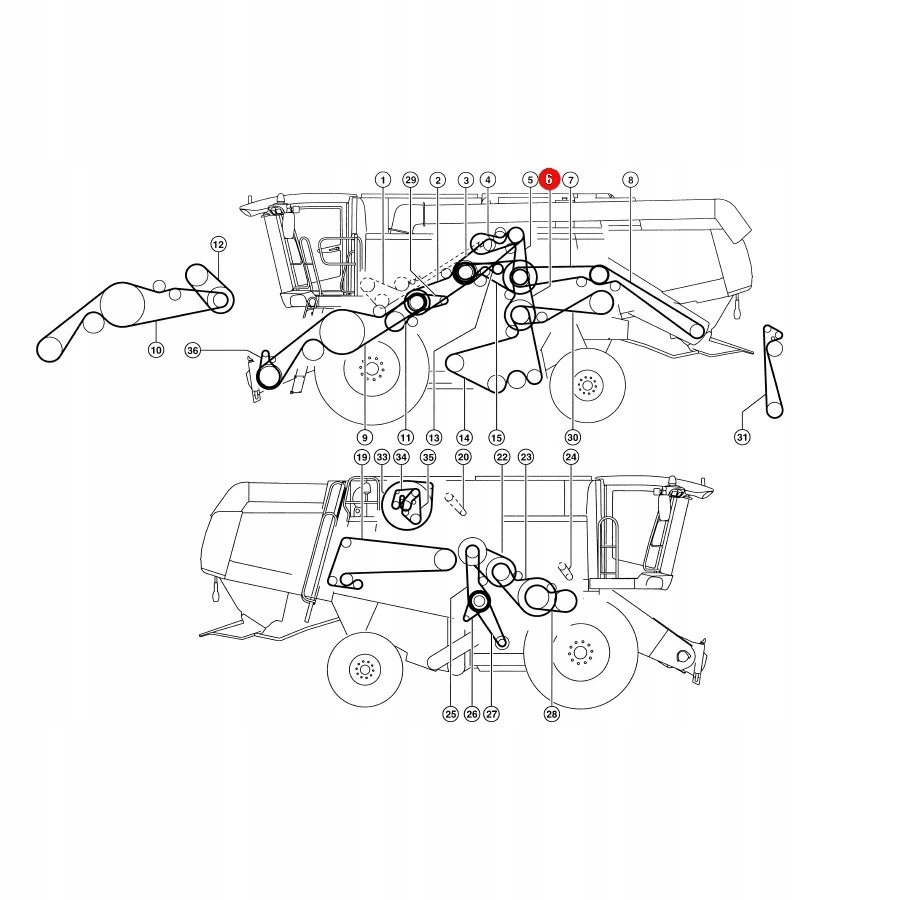 1
29
2
3
4
5
6
7
8
12
10
36
9
11
13
14
15
30
31
19
33
34
35
20
22
23
24
25
26
27
28