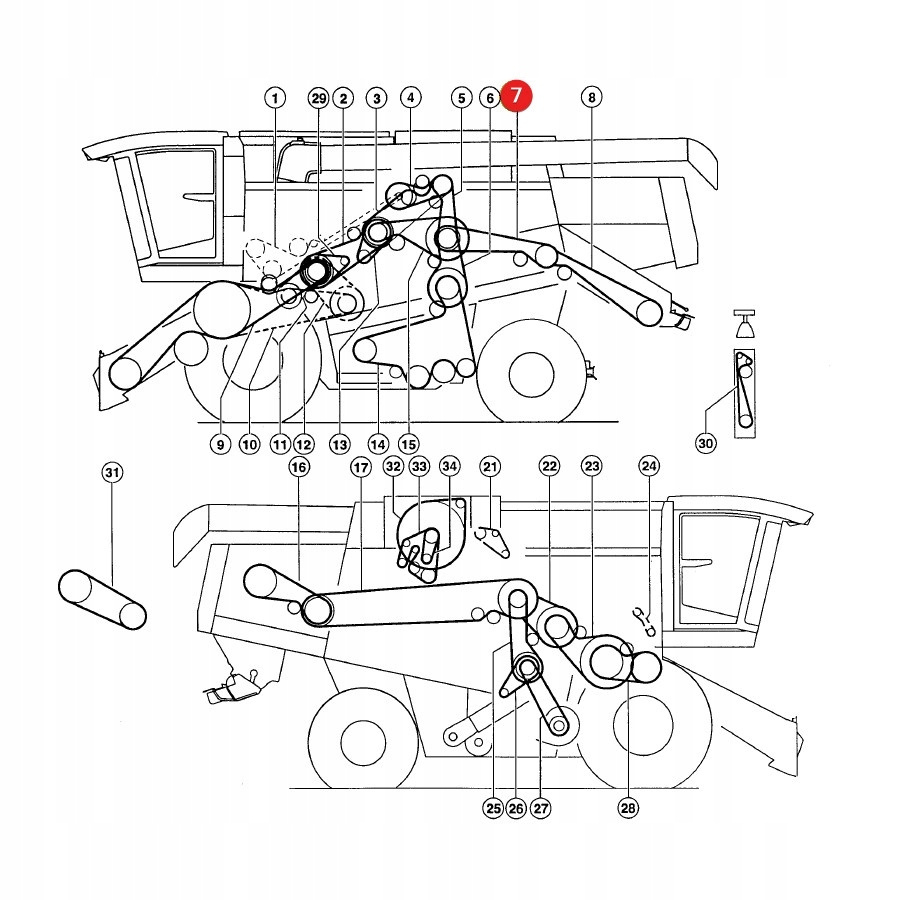 1 29 2 3 4 5 6 7 8

9 10 11 12 13 14 15

30

31 16 17 32 33 34 21 22 23 24

25 26 27 28