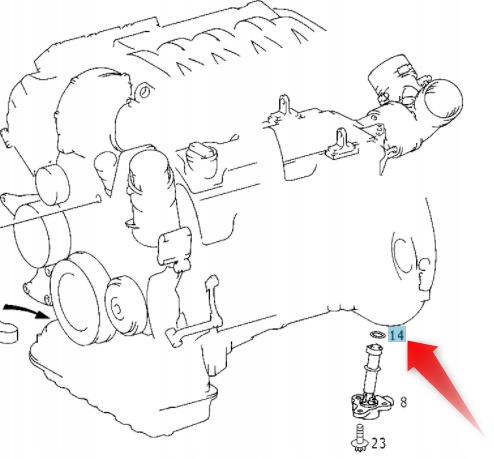 14
8
23