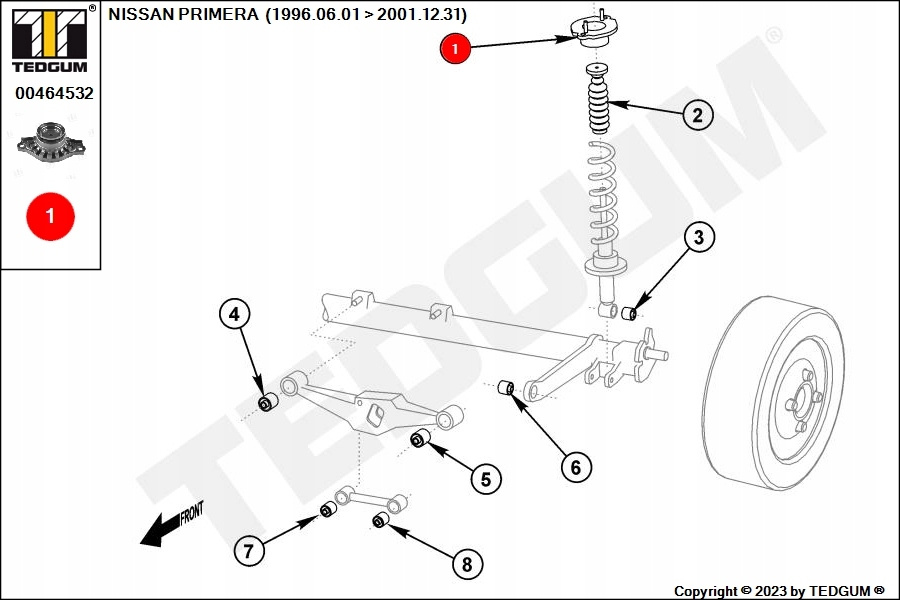 TEDGUM®

00464532

1

NISSAN PRIMERA (1996.06.01 > 2001.12.31)

1

2

3

4

5

6

7

8

FRONT

TEDGUM®

Copyright © 2023 by TEDGUM ®