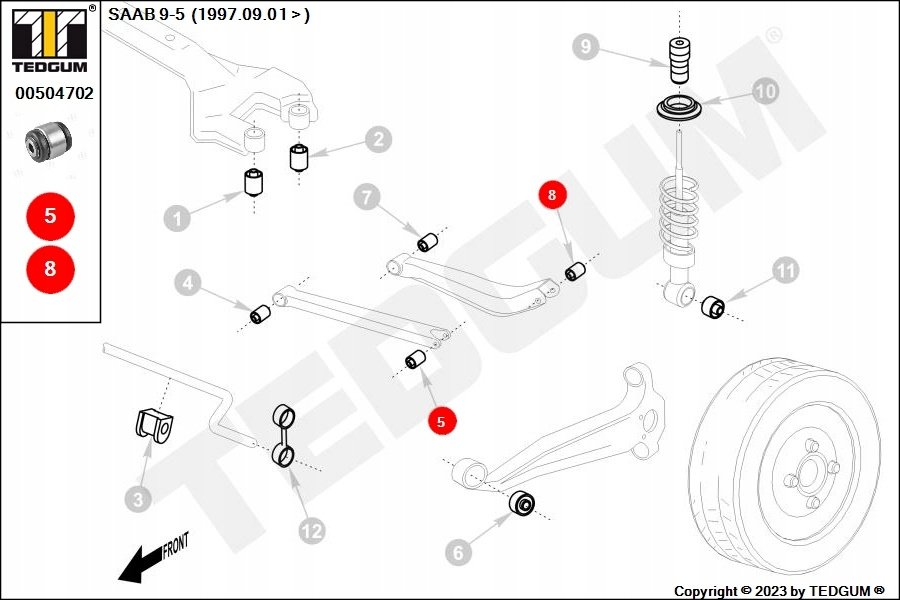 TEDGUM®

00504702

5

8

SAAB 9-5 (1997.09.01 > )

9

10

2

1

7

8

4

11

5

3

12

6

FRONT

TEDGUM®

Copyright © 2023 by TEDGUM ®