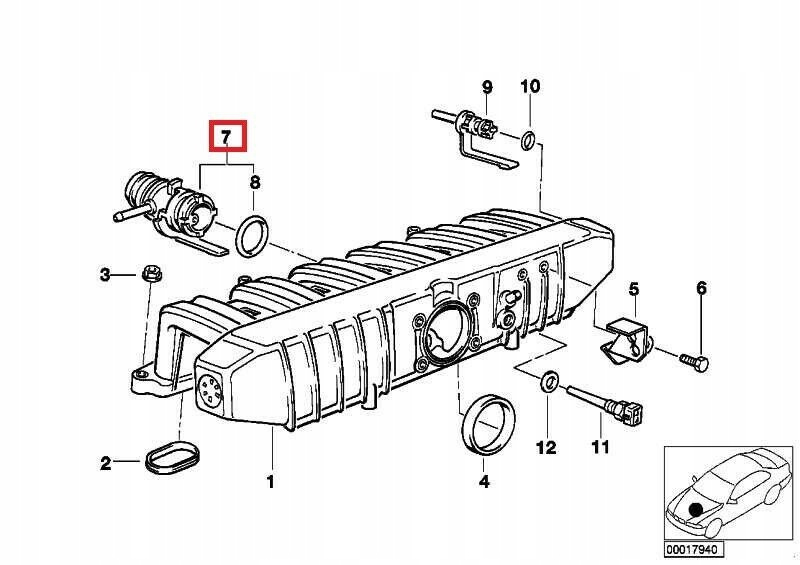 9
10
7
8
3
5
6
2
1
4
12
11
00017940