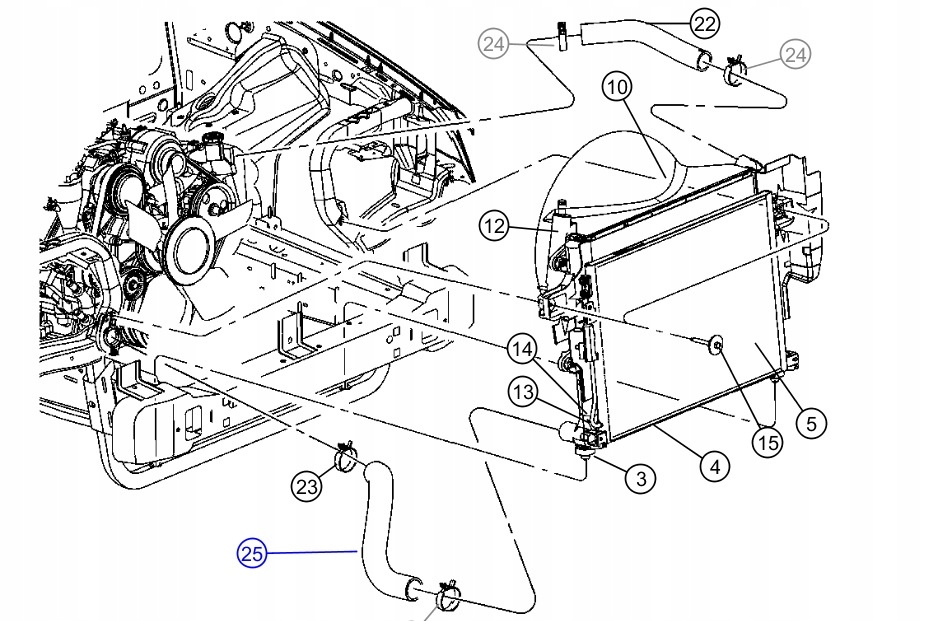 24
22
24
10
12
14
13
5
15
4
3
23
25