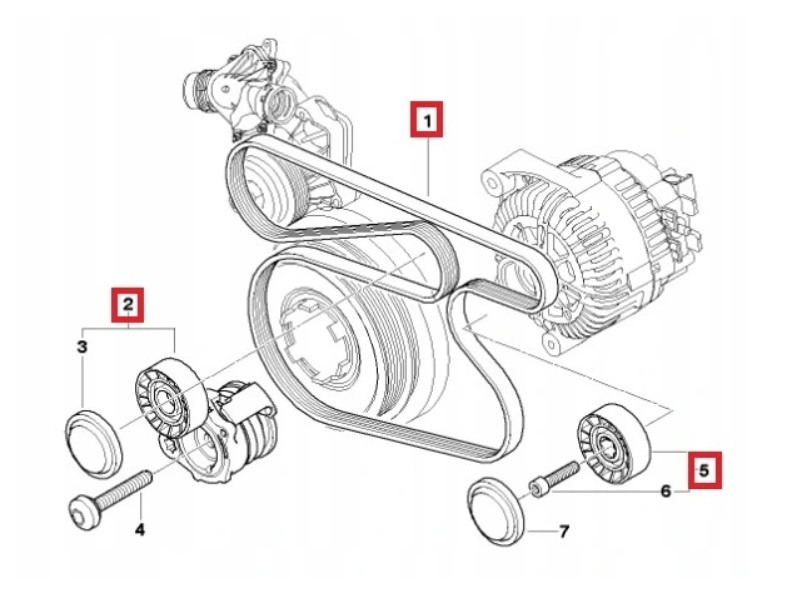 1
2
3
4
5
6
7