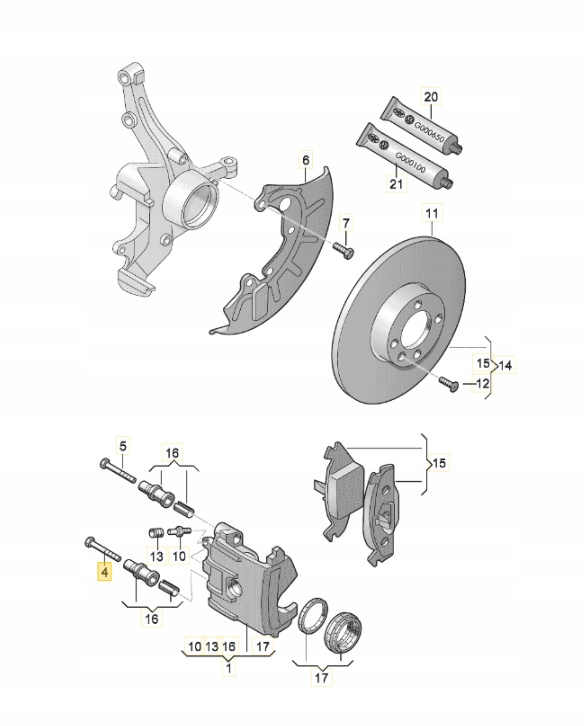 20
G000650
G000100
21
6
7
11
15
14
12
5
16
15
13
10
4
16
10 13 16
17
1
17