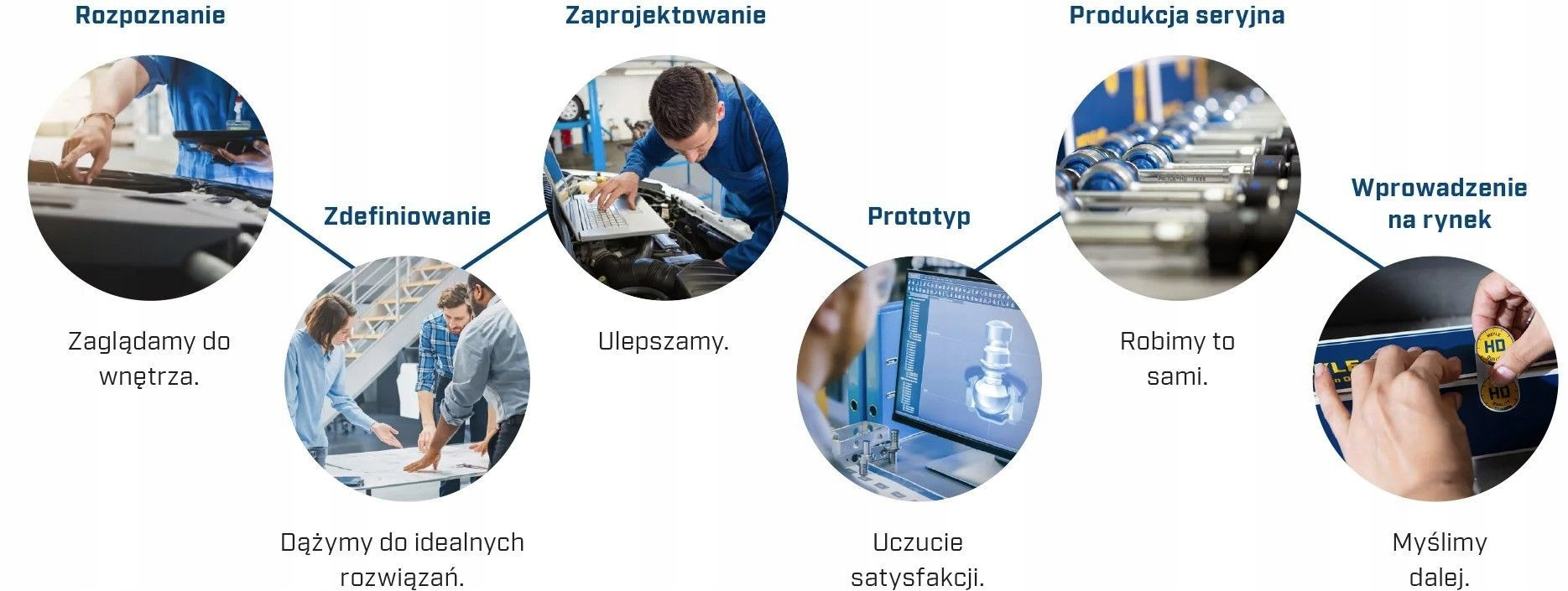 Rozpoznanie

Zaglądamy do wnętrza.

Zdefiniowanie

Dążymy do idealnych rozwiązań.

Zaprojektowanie

Ulepszamy.

Prototyp

Uczucie satysfakcji.

Produkcja seryjna

Robimy to sami.

Wprowadzenie na rynek

HD

HD

Myślimy dalej.