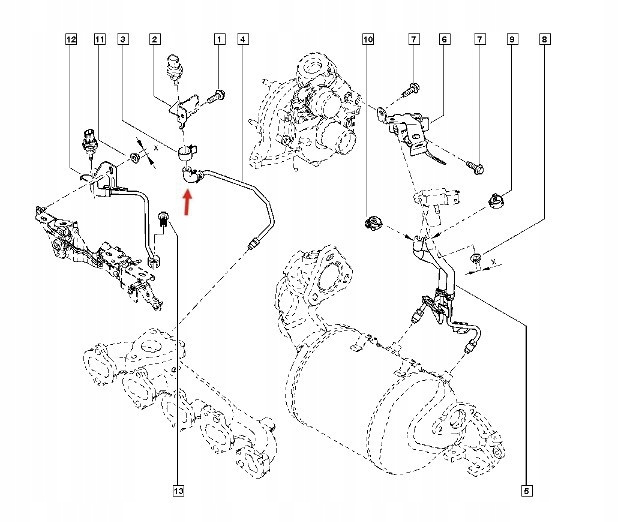 12
11
3
2
1
4
10
7
6
7
9
8
X
X
13
5