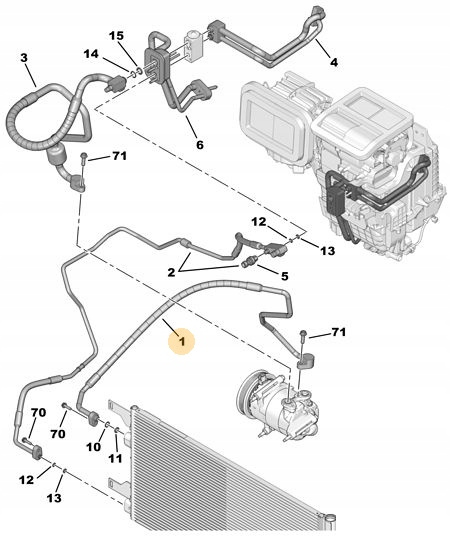 15
14
3
4
6
71
12
13
2
5
1
71
70
70
10
11
12
13