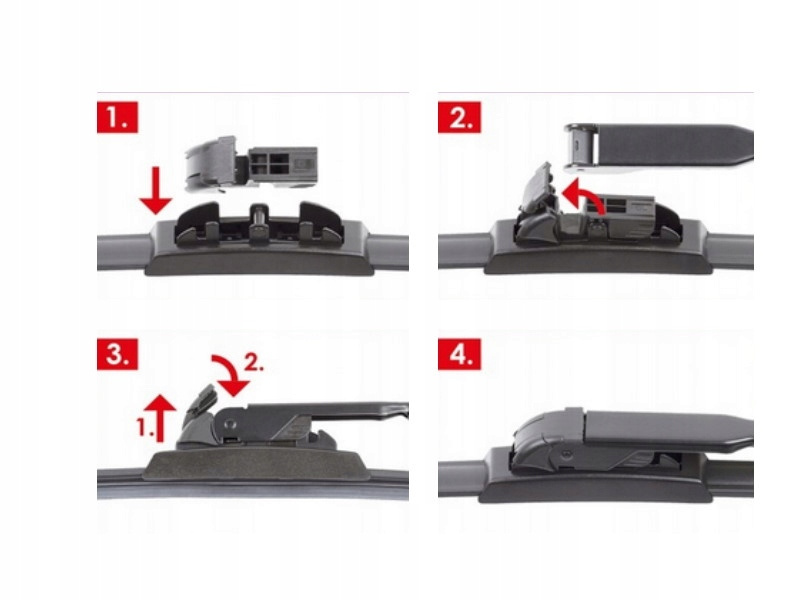 1.

2.

3.

1.

2.

4.