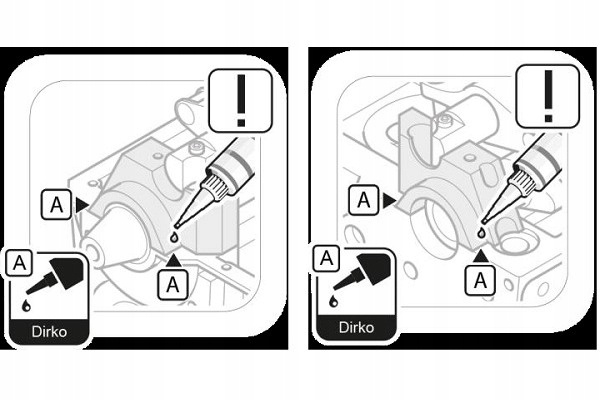 !
A
A
A
Dirko

!
A
A
A
Dirko