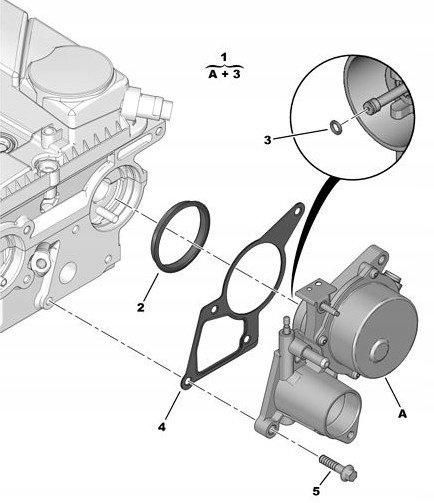 1
A + 3

3

2

4

A

5