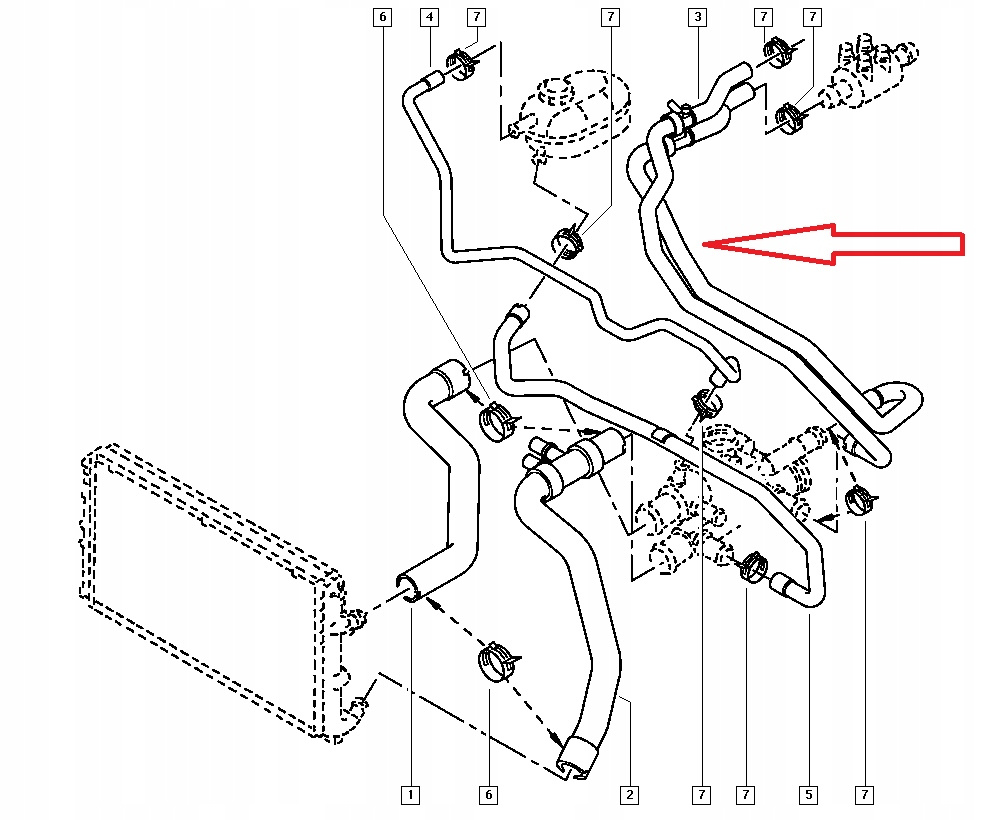 6
4
7
7
3
7
7
1
6
2
7
7
5
7