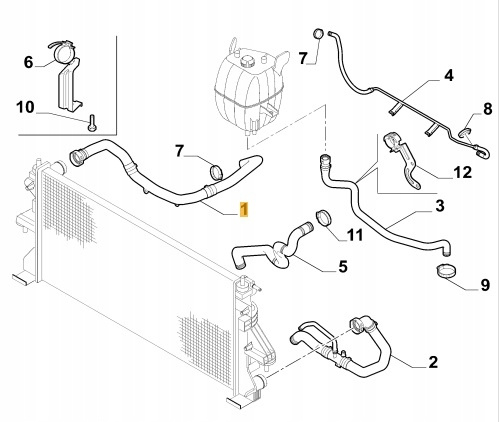 6
10
7
4
8
7
12
1
3
11
5
9
2