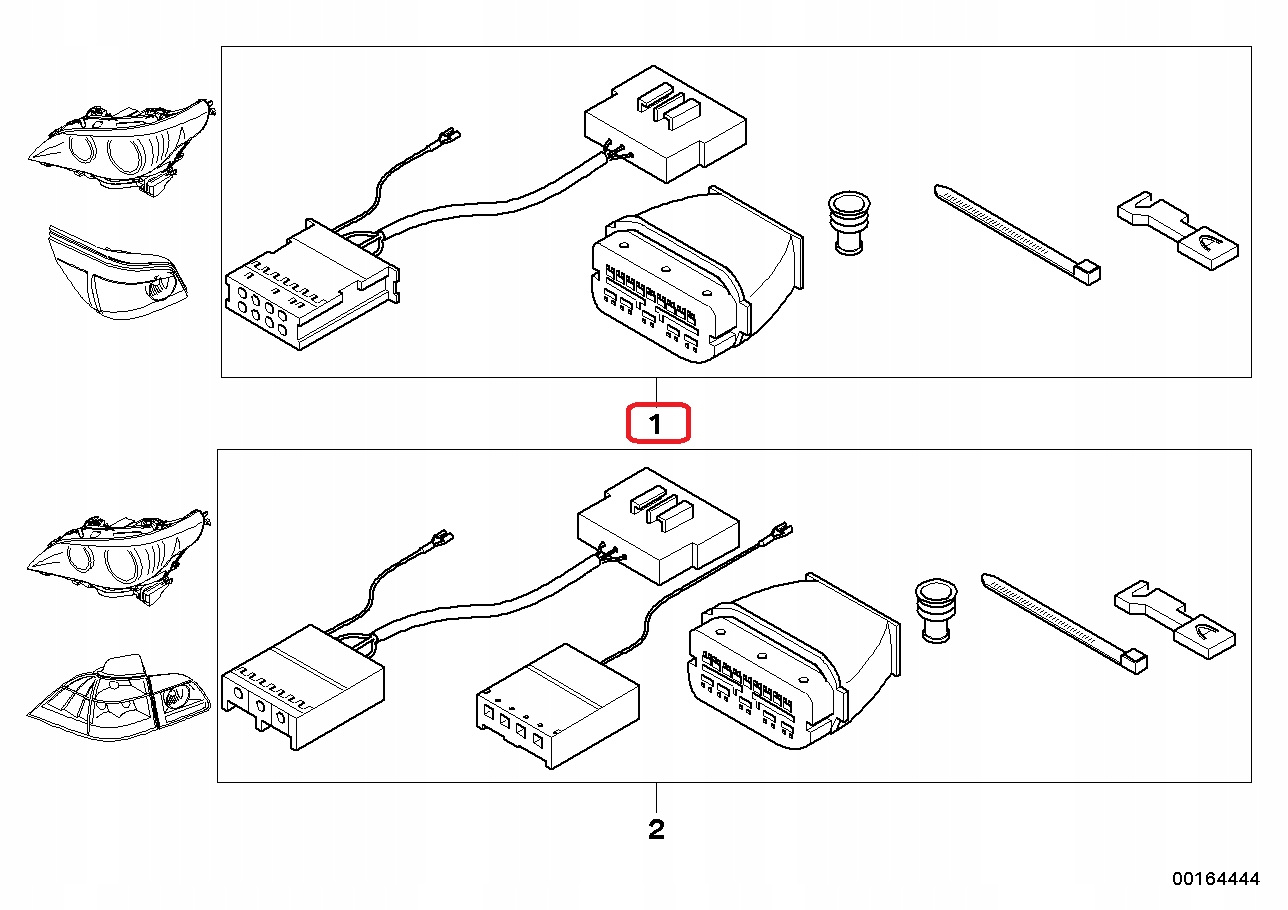 1

2

00164444