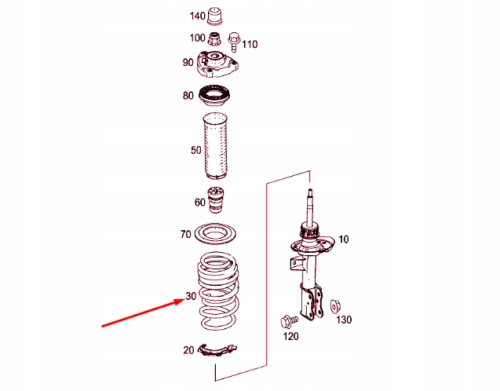 140
100
110
90
80
50
60
70
10
30
130
120
20