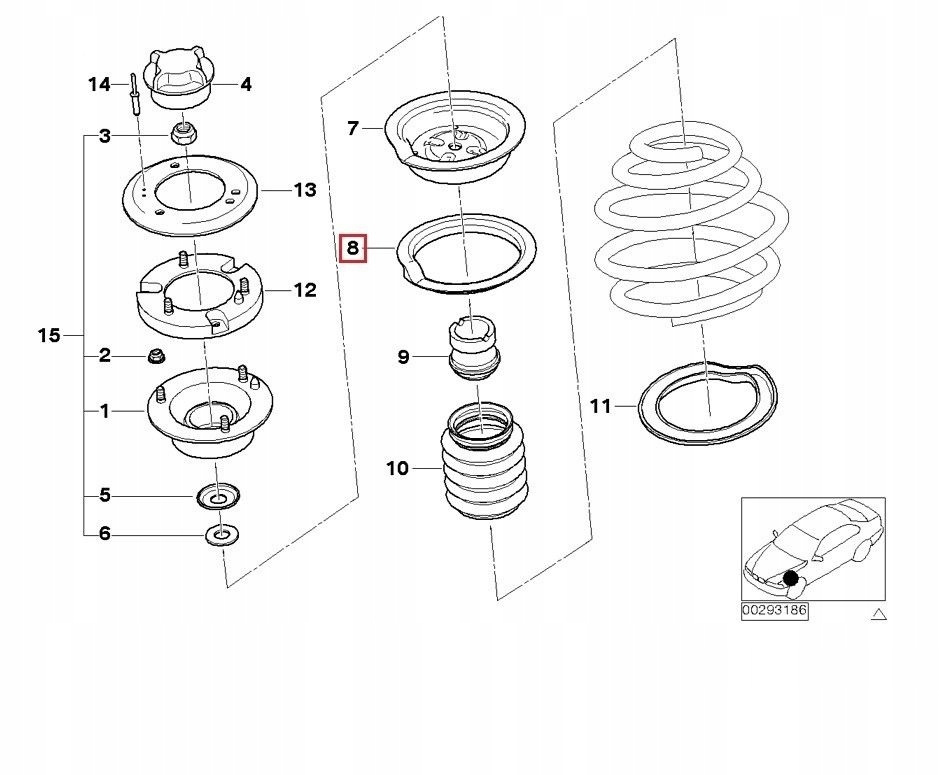 14
4
3
13
12
15
2
1
5
6
7
8
9
10
11
00293186